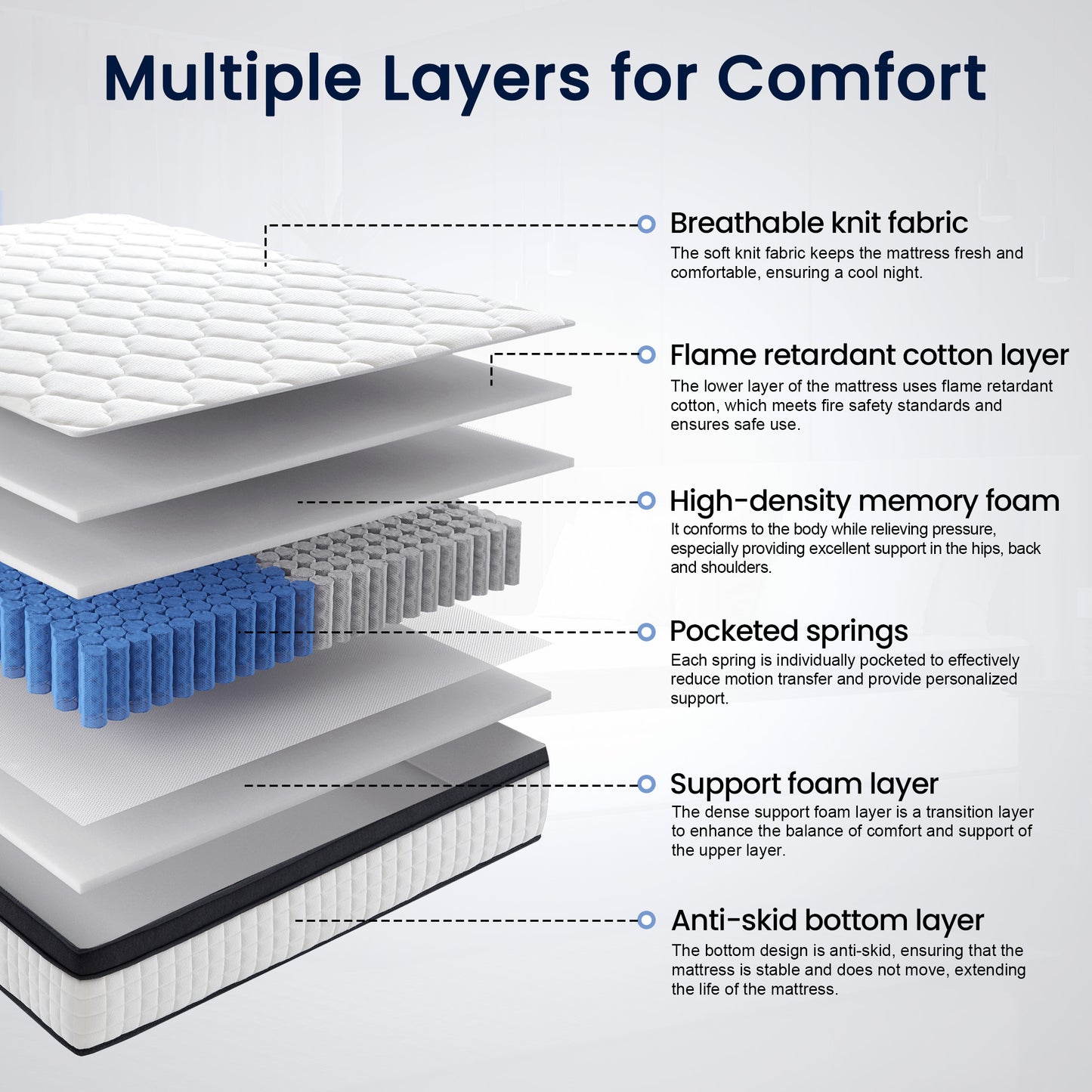 Multiple Layers for Comfort

Breathable knit fabric
The soft knit fabric keeps the mattress fresh and comfortable, ensuring a cool night.

Flame retardant cotton layer
The lower layer of the mattress uses flame retardant cotton, which meets fire safety standards and ensures safe use.

High-density memory foam
It conforms to the body while relieving pressure, especially providing excellent support in the hips, back and shoulders.

Pocketed springs
Each spring is individually pocketed to effectively reduce motion transfer and provide personalized support.

Support foam layer
The dense support foam layer is a transition layer to enhance the balance of comfort and support of the upper layer.

Anti-skid bottom layer
The bottom design is anti-skid, ensuring that the mattress is stable and does not move, extending the life of the mattress.